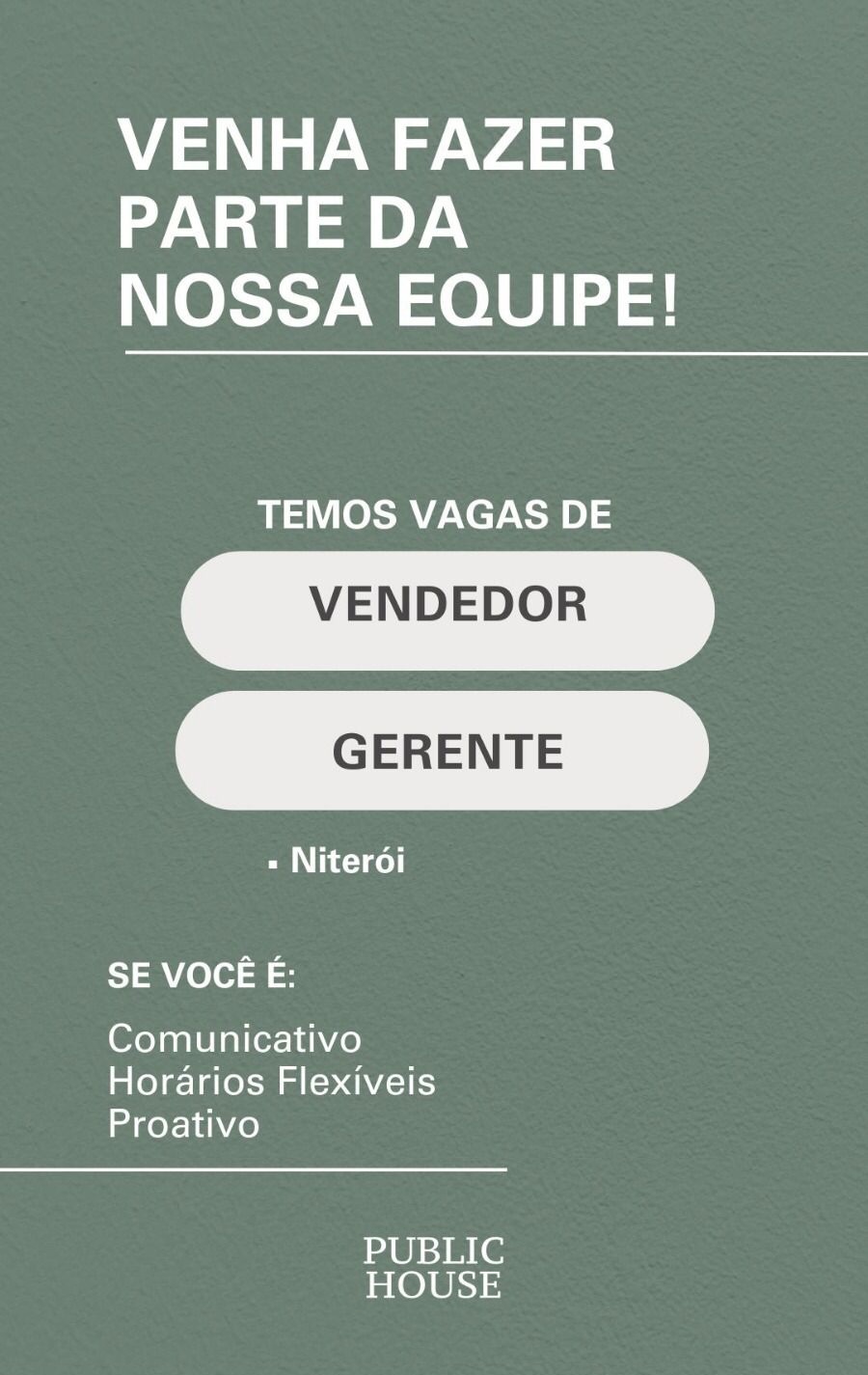 VENHA FAZER PARTE DA NOSSA EQUIPE!

TEMOS VAGAS DE

VENDEDOR

GERENTE

• Niterói

SE VOCÊ É:

Comunicativo
Horários Flexíveis
Proativo

PUBLIC
HOUSE